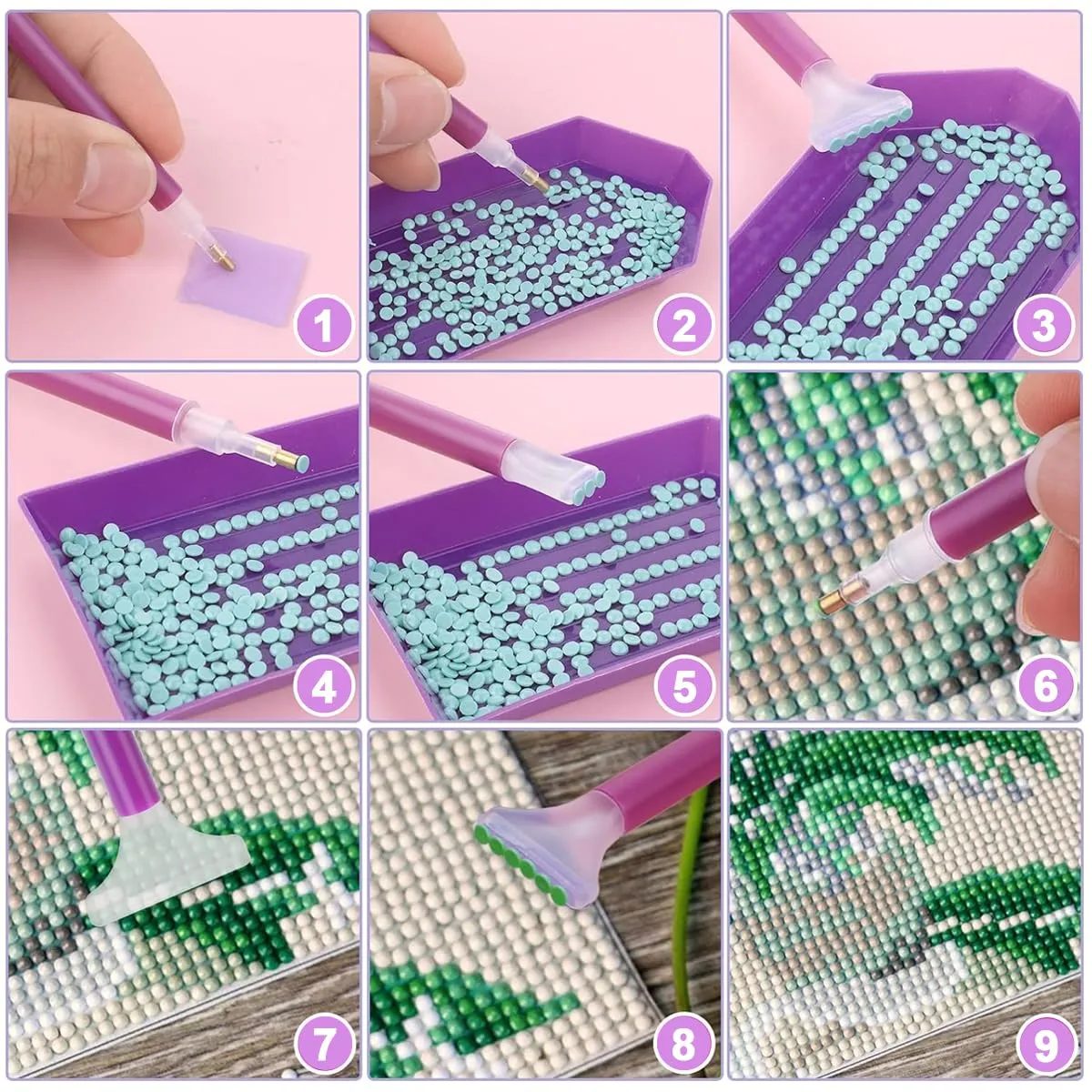 1
2
3
4
5
6
7
8
9